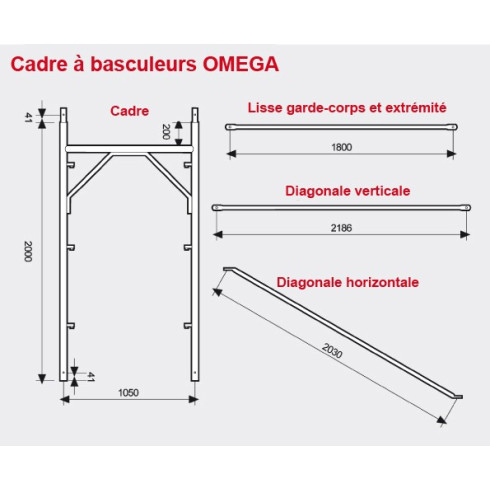 Cadre à basculeurs OMEGA

Cadre

41

200

2000

41

1050

Lisse garde-corps et extrémité

1800

Diagonale verticale

2186

Diagonale horizontale

2030